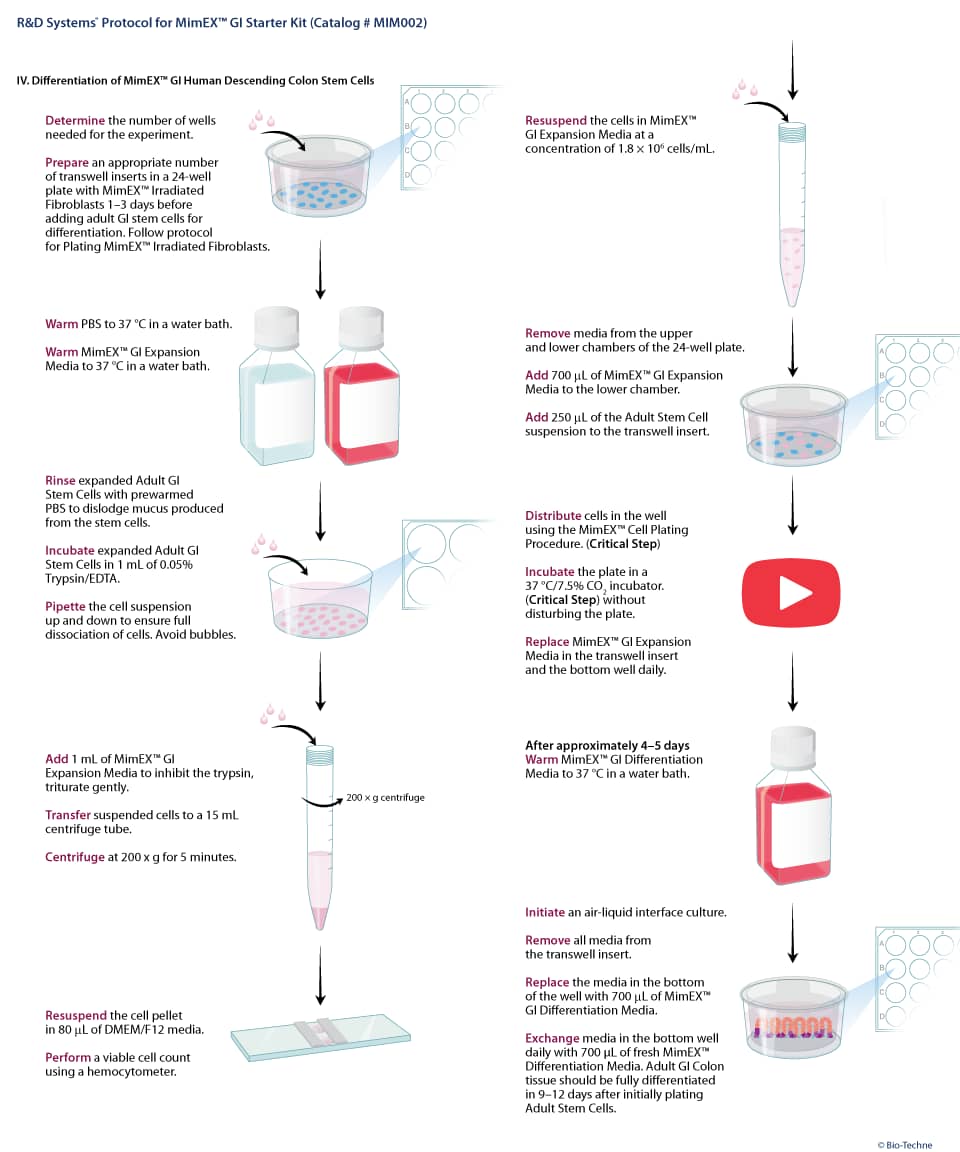 R&D Systems' Protocol for MimEX™ GI Starter Kit (Catalog # MIM002)

IV. Differentiation of MimEX™ GI Human Descending Colon Stem Cells

Determine the number of wells needed for the experiment.

Prepare an appropriate number of transwell inserts in a 24-well plate with MimEX™ Irradiated Fibroblasts 1–3 days before adding adult GI stem cells for differentiation. Follow protocol for Plating MimEX™ Irradiated Fibroblasts.

A
B
C
D

Warm PBS to 37 °C in a water bath.

Warm MimEX™ GI Expansion Media to 37 °C in a water bath.

Rinse expanded Adult GI Stem Cells with prewarmed PBS to dislodge mucus produced from the stem cells.

Incubate expanded Adult GI Stem Cells in 1 mL of 0.05% Trypsin/EDTA.

Pipette the cell suspension up and down to ensure full dissociation of cells. Avoid bubbles.

Add 1 mL of MimEX™ GI Expansion Media to inhibit the trypsin, triturate gently.

Transfer suspended cells to a 15 mL centrifuge tube.

Centrifuge at 200 x g for 5 minutes.

200 × g centrifuge

Resuspend the cell pellet in 80 µL of DMEM/F12 media.

Perform a viable cell count using a hemocytometer.

Resuspend the cells in MimEX™ GI Expansion Media at a concentration of $1.8 \times 10^6$ cells/mL.

Remove media from the upper and lower chambers of the 24-well plate.

Add 700 µL of MimEX™ GI Expansion Media to the lower chamber.

Add 250 µL of the Adult Stem Cell suspension to the transwell insert.

A
B
C
D

Distribute cells in the well using the MimEX™ Cell Plating Procedure. (Critical Step)

Incubate the plate in a 37 °C/7.5% $CO_2$ incubator. (Critical Step) without disturbing the plate.

Replace MimEX™ GI Expansion Media in the transwell insert and the bottom well daily.

After approximately 4–5 days
Warm MimEX™ GI Differentiation Media to 37 °C in a water bath.

Initiate an air-liquid interface culture.

Remove all media from the transwell insert.

Replace the media in the bottom of the well with 700 µL of MimEX™ GI Differentiation Media.

Exchange media in the bottom well daily with 700 µL of fresh MimEX™ Differentiation Media. Adult GI Colon tissue should be fully differentiated in 9–12 days after initially plating Adult Stem Cells.

A
B
C
D

© Bio-Techne